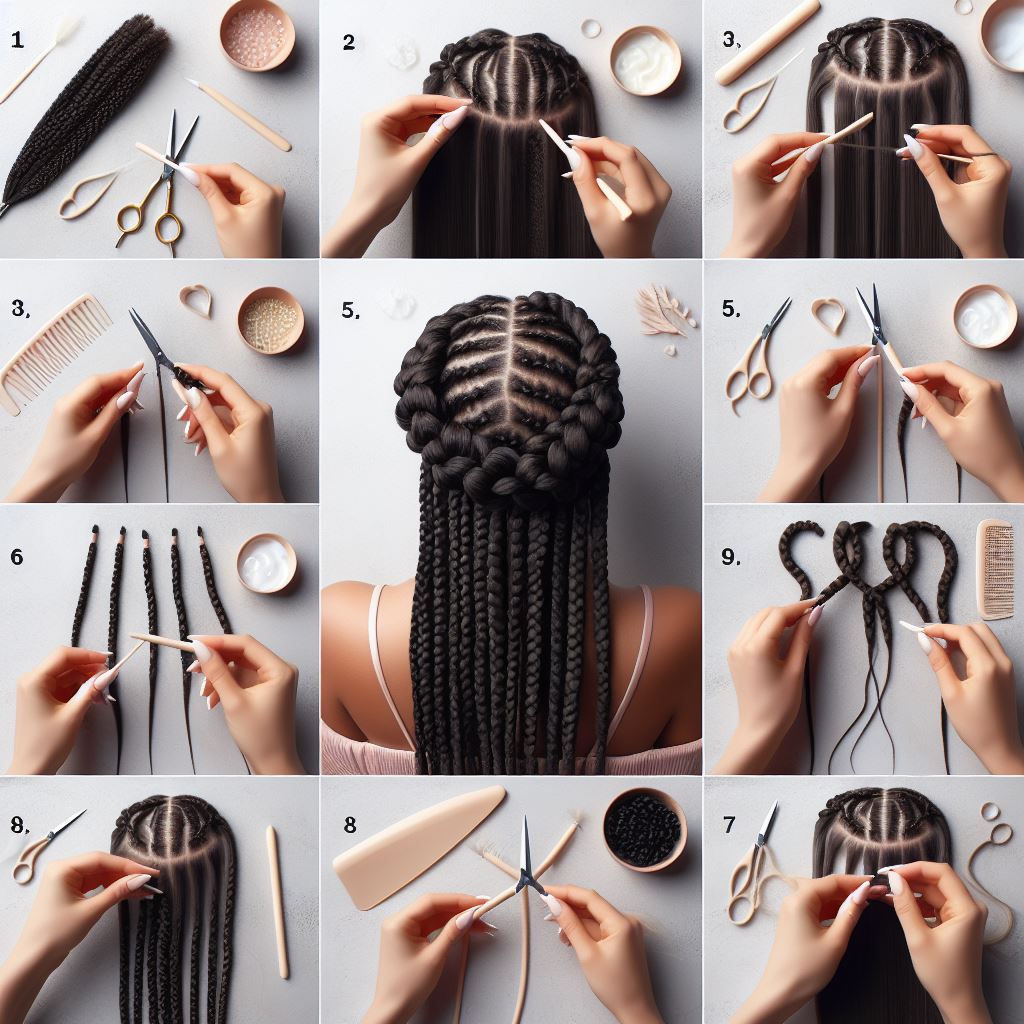 1

2

3.

3.

5.

5.

6

9.

8.

8

7